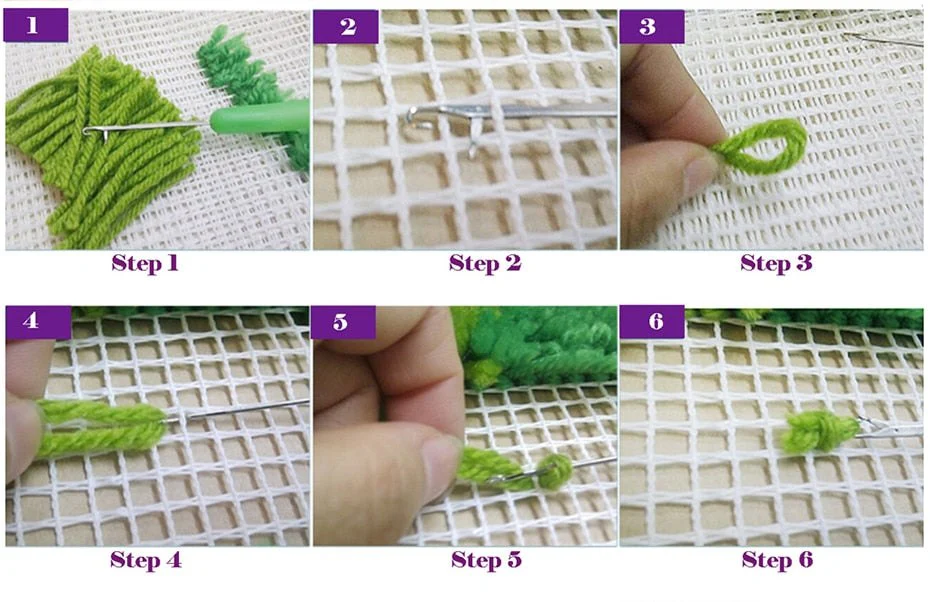 1

Step 1

2

Step 2

3

Step 3

4

Step 4

5

Step 5

6

Step 6