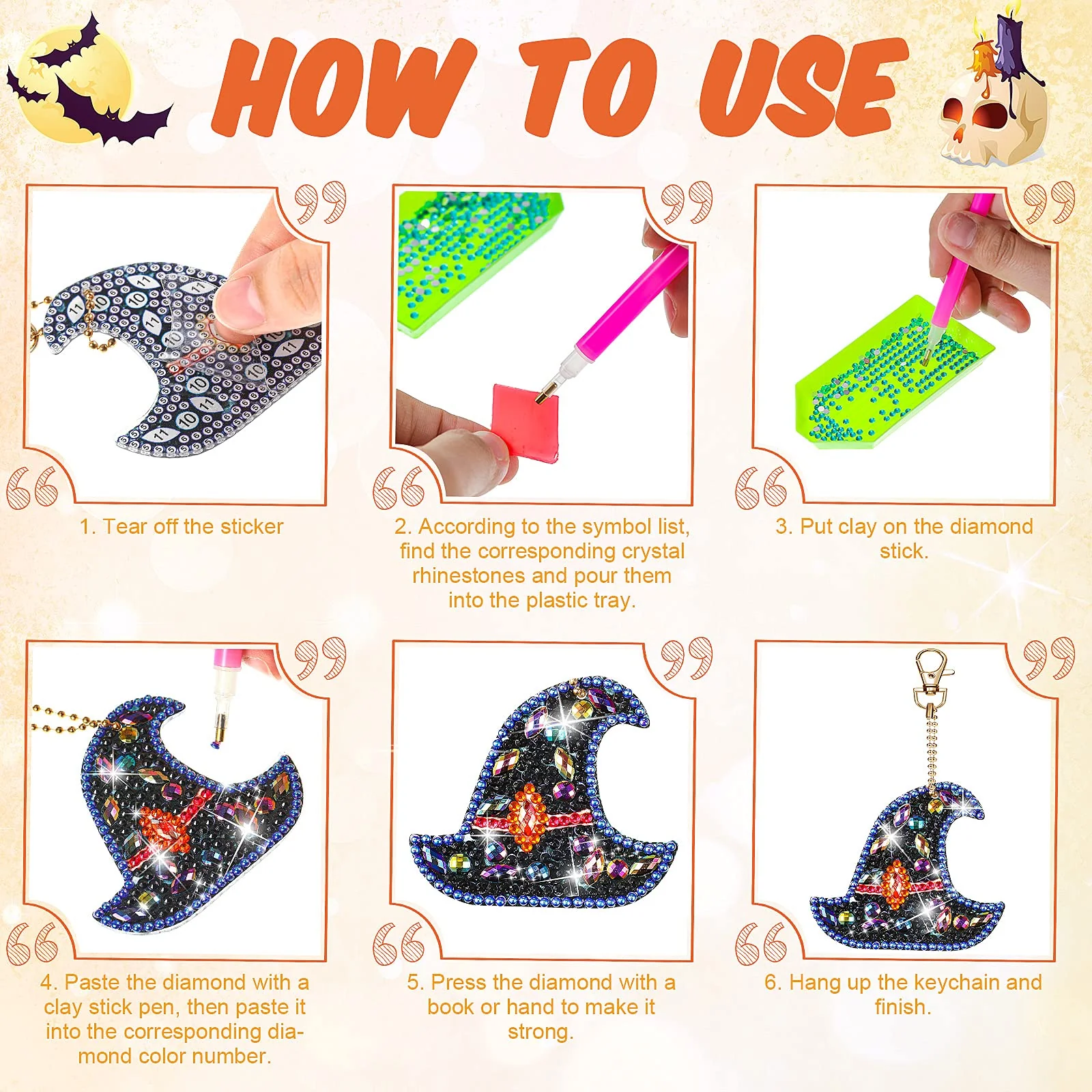 HOW TO USE

1. Tear off the sticker

2. According to the symbol list, find the corresponding crystal rhinestones and pour them into the plastic tray.

3. Put clay on the diamond stick.

4. Paste the diamond with a clay stick pen, then paste it into the corresponding diamond color number.

5. Press the diamond with a book or hand to make it strong.

6. Hang up the keychain and finish.